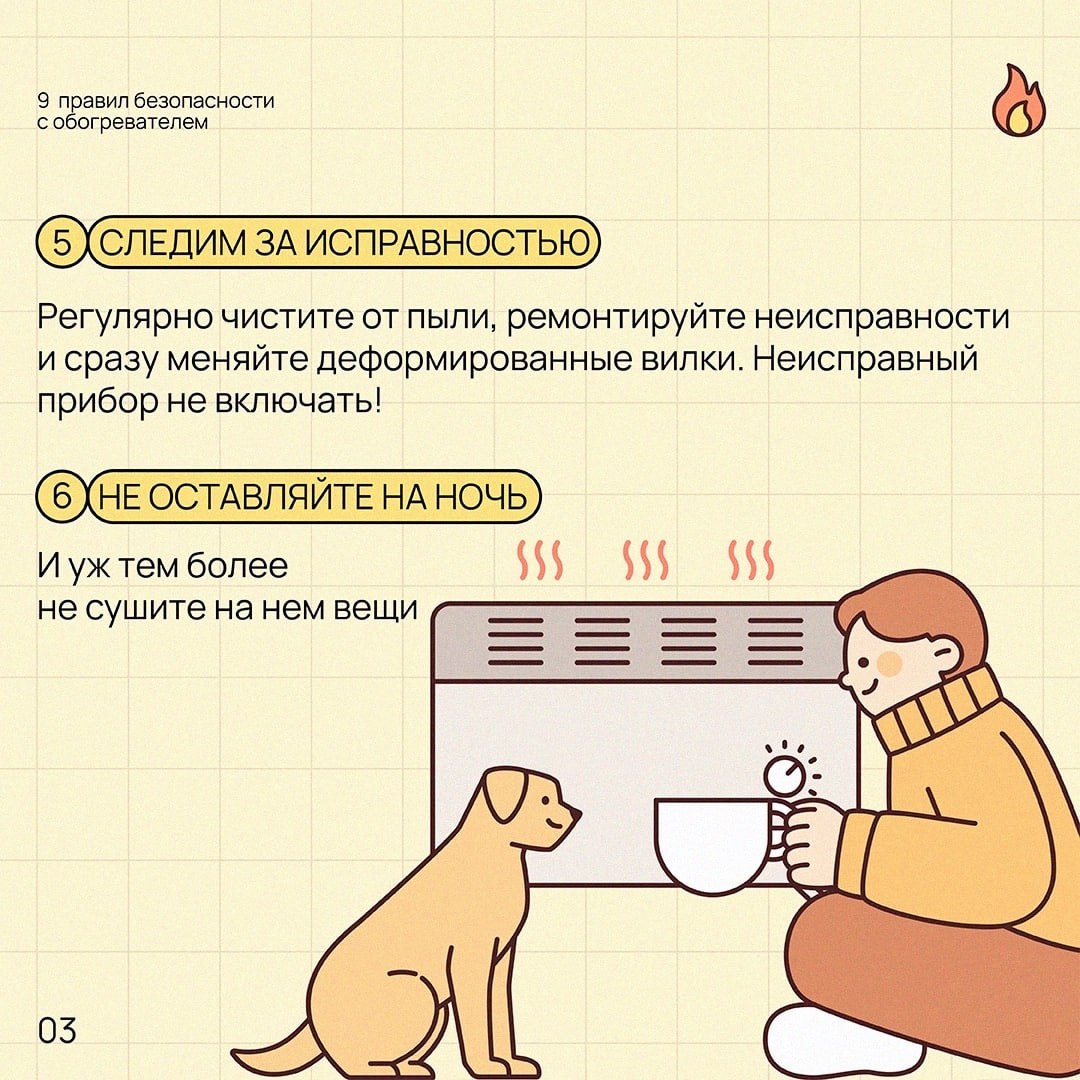 9 правил безопасности с обогревателем

5 СЛЕДИМ ЗА ИСПРАВНОСТЬЮ

Регулярно чистите от пыли, ремонтируйте неисправности и сразу меняйте деформированные вилки. Неисправный прибор не включать!

6 НЕ ОСТАВЛЯЙТЕ НА НОЧЬ

И уж тем более не сушите на нем вещи

03